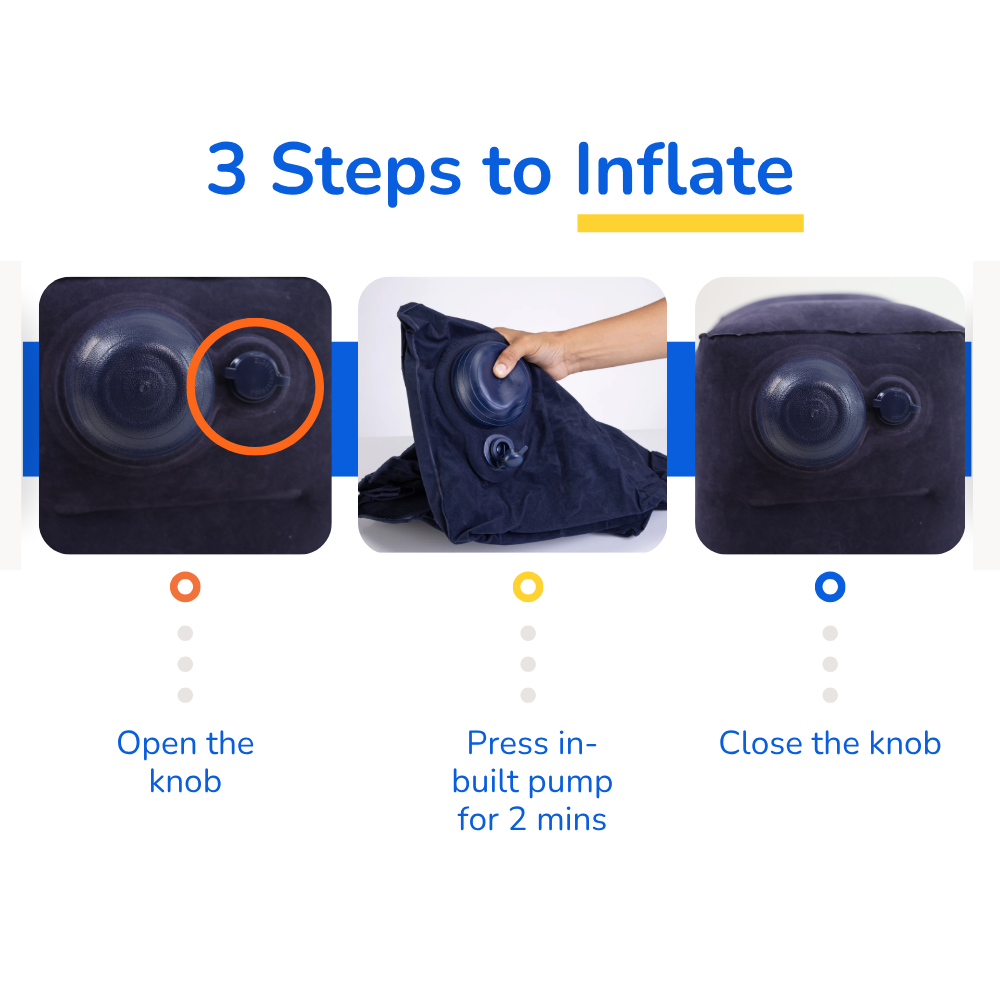 3 Steps to Inflate

Open the knob

Press in-built pump for 2 mins

Close the knob