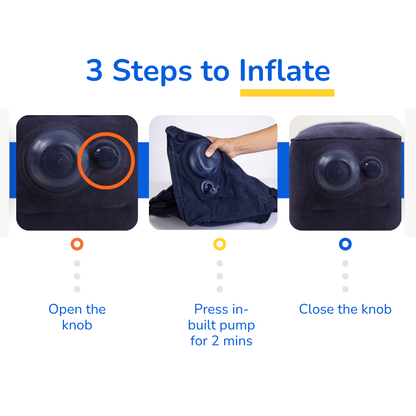 3 Steps to Inflate

Open the knob

Press in-built pump for 2 mins

Close the knob